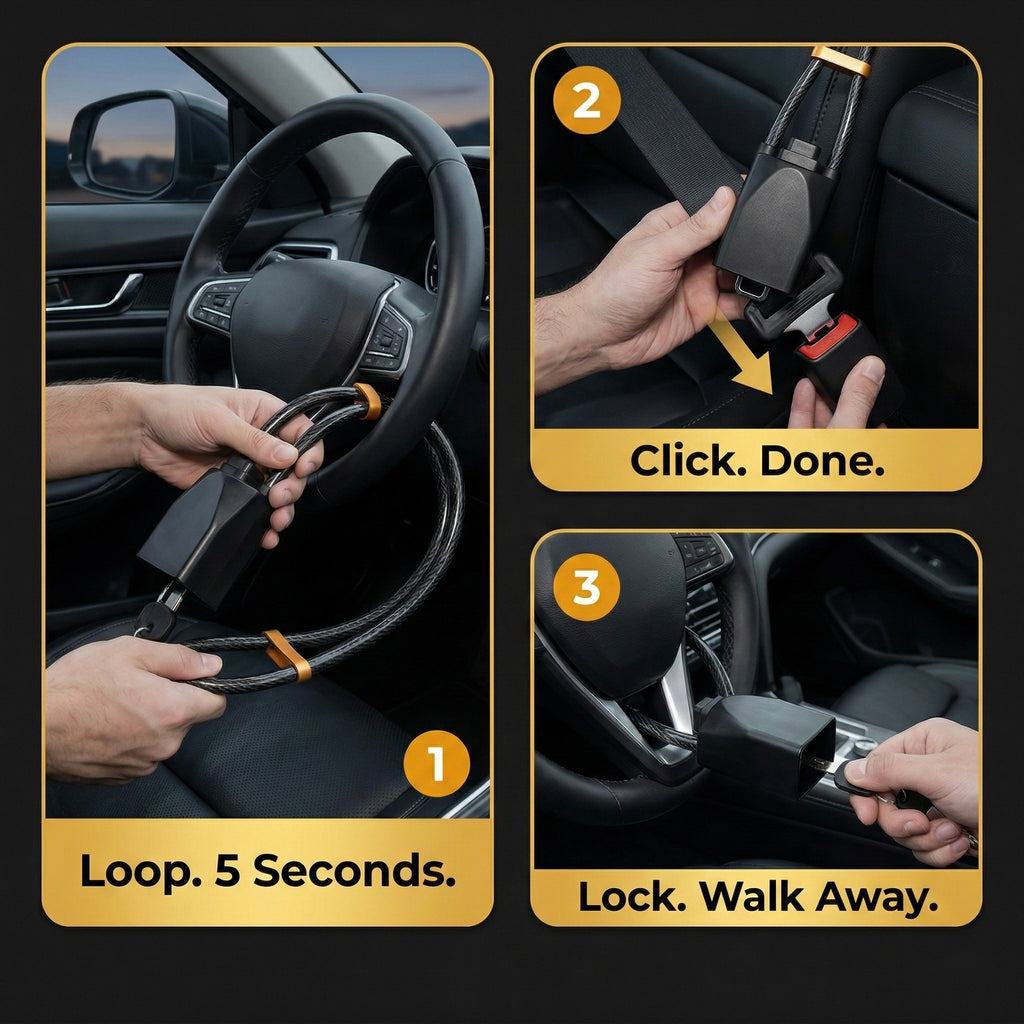 1
Loop. 5 Seconds.

2
Click. Done.

3
Lock. Walk Away.